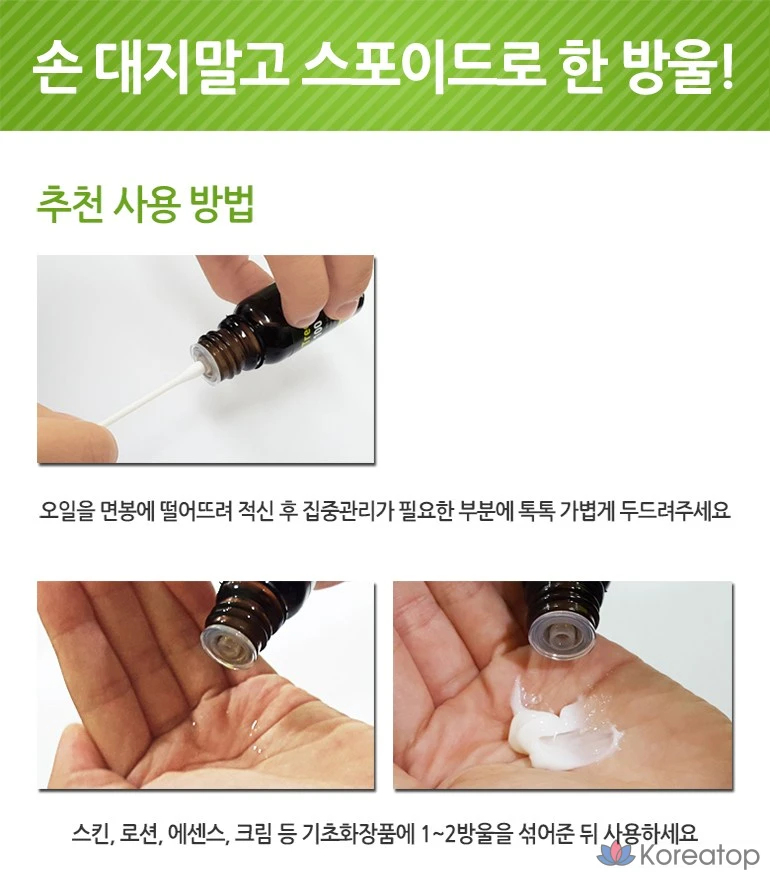 손 대지말고 스포이드로 한 방울!

추천 사용 방법

오일을 면봉에 떨어뜨려 적신 후 집중관리가 필요한 부분에 톡톡 가볍게 두드려주세요

스킨, 로션, 에센스, 크림 등 기초화장품에 1~2방울을 섞어준 뒤 사용하세요

Koreatop